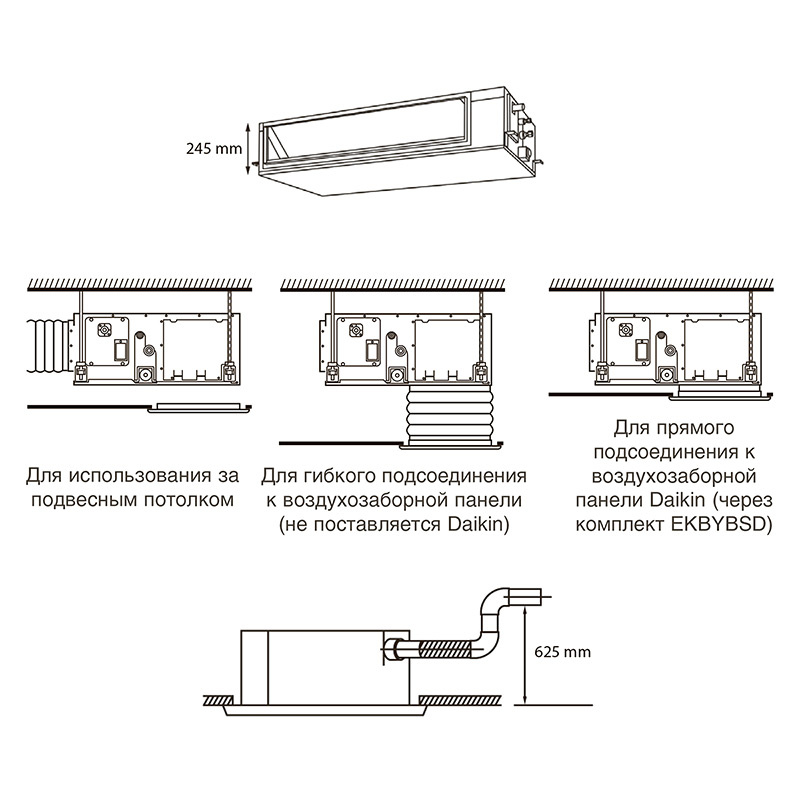 245 mm

Для использования за подвесным потолком

Для гибкого подсоединения к воздухозаборной панели (не поставляется Daikin)

Для прямого подсоединения к воздухозаборной панели Daikin (через комплект EKBYBSD)

625 mm